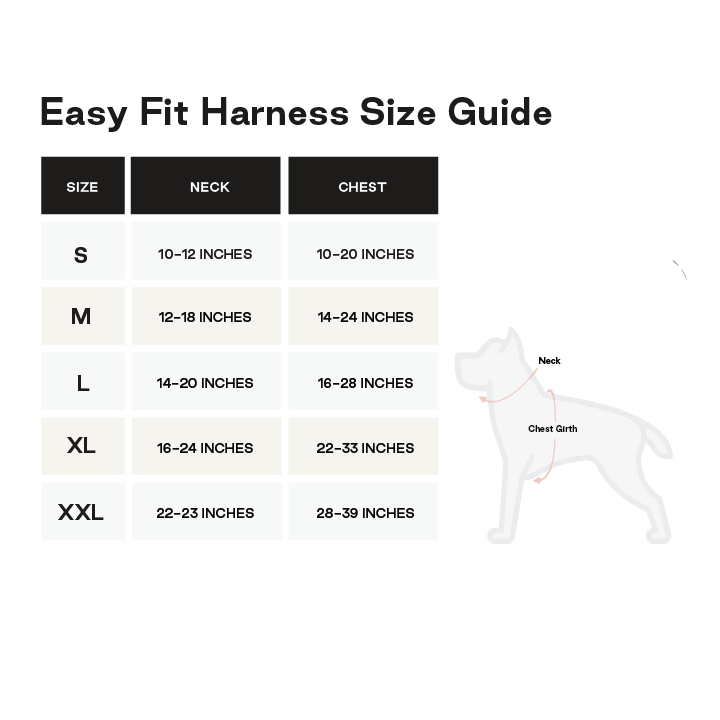 Easy Fit Harness Size Guide

| SIZE | NECK | CHEST |
|---|---|---|
| S | 10-12 INCHES | 10-20 INCHES |
| M | 12-18 INCHES | 14-24 INCHES |
| L | 14-20 INCHES | 16-28 INCHES |
| XL | 16-24 INCHES | 22-33 INCHES |
| XXL | 22-23 INCHES | 28-39 INCHES |

Neck

Chest Girth